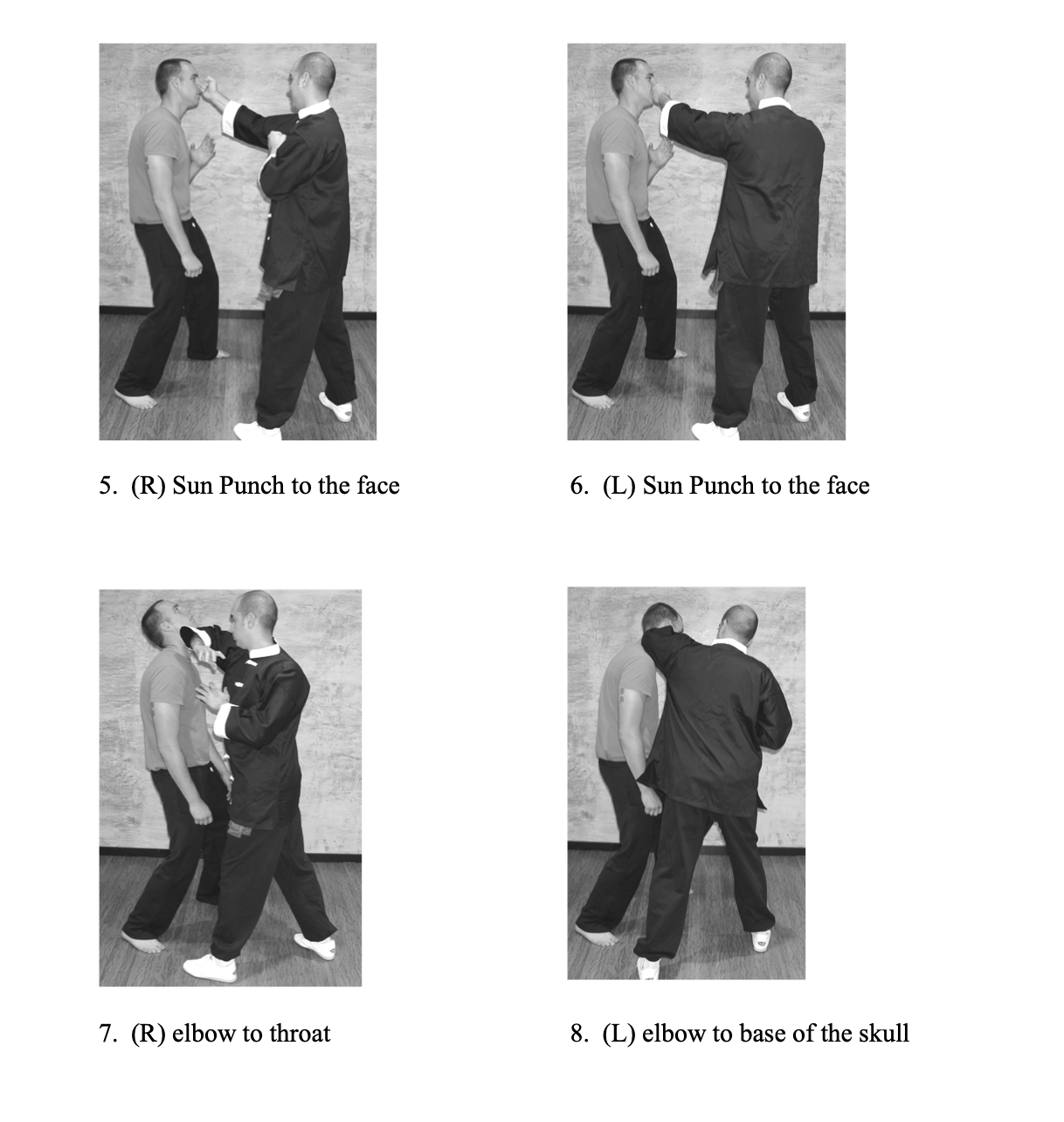 5. (R) Sun Punch to the face

6. (L) Sun Punch to the face

7. (R) elbow to throat

8. (L) elbow to base of the skull